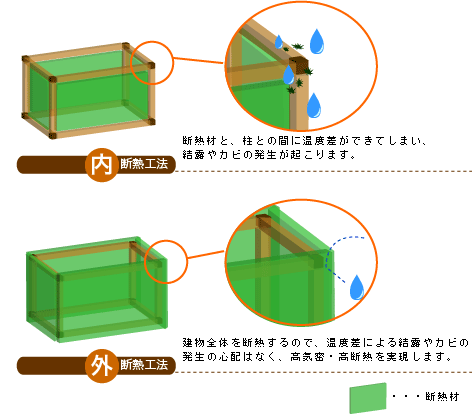 断熱材と、柱との間に温度差ができてしまい、結露やカビの発生が起こります。

内 断熱工法

建物全体を断熱するので、温度差による結露やカビの発生の心配はなく、高気密・高断熱を実現します。

外 断熱工法

・・・断熱材